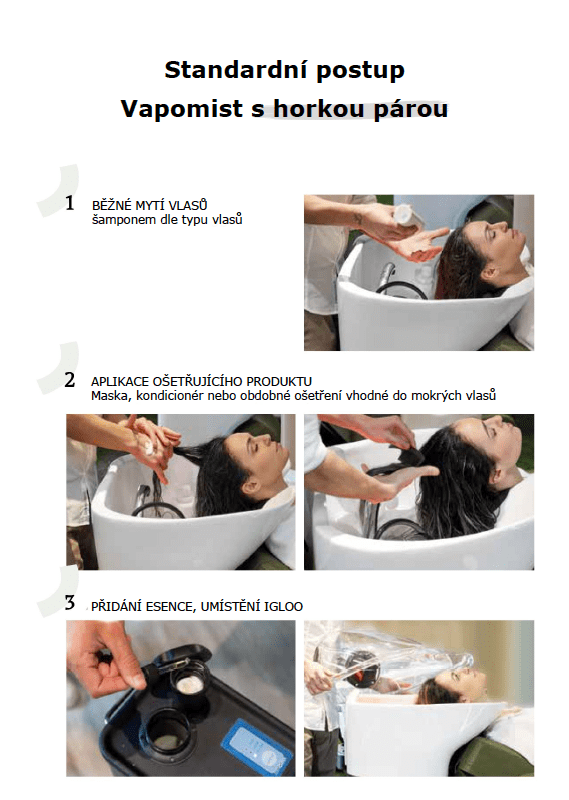 Standardní postup
Vapomist s horkou párou

1 BĚŽNÉ MYTÍ VLASŮ
šamponem dle typu vlasů

2 APLIKACE OŠETŘUJÍCÍHO PRODUKTU
Maska, kondicionér nebo obdobné ošetření vhodné do mokrých vlasů

3 PŘIDÁNÍ ESENCE, UMÍSTĚNÍ IGLOO