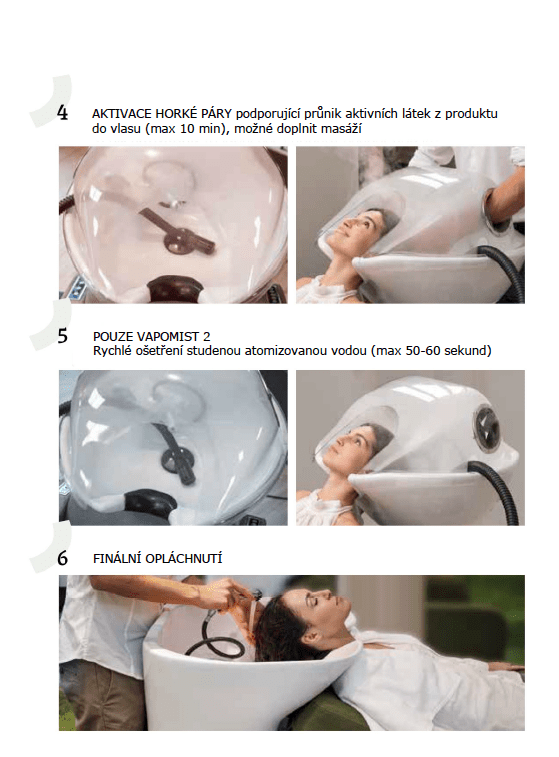 4 AKTIVACE HORKÉ PÁRY podporující průnik aktivních látek z produktu do vlasu (max 10 min), možné doplnit masáží

5 POUZE VAPOMIST 2
Rychlé ošetření studenou atomizovanou vodou (max 50-60 sekund)

6 FINÁLNÍ OPLÁCHNUTÍ